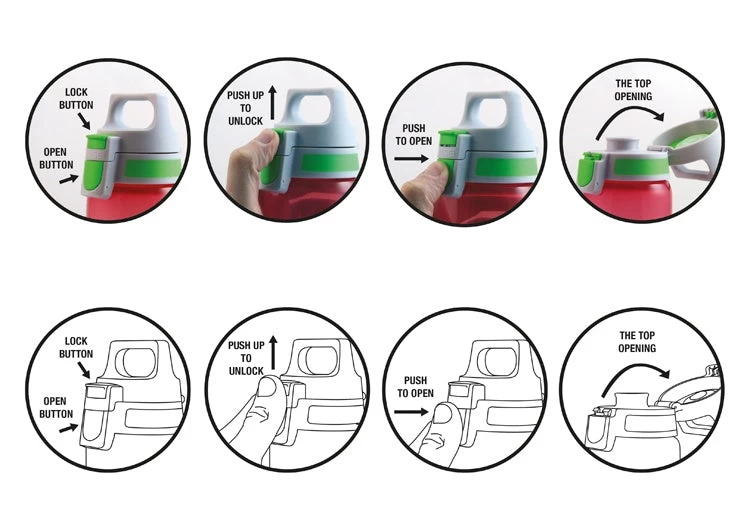 LOCK BUTTON

OPEN BUTTON

PUSH UP TO UNLOCK

PUSH TO OPEN

THE TOP OPENING

LOCK BUTTON

OPEN BUTTON

PUSH UP TO UNLOCK

PUSH TO OPEN

THE TOP OPENING